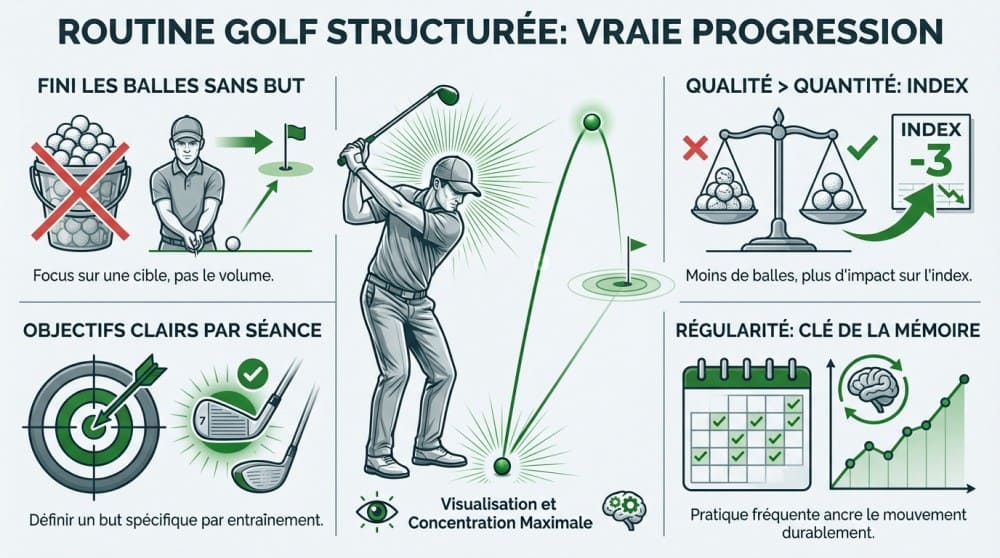 ROUTINE GOLF STRUCTURÉE: VRAIE PROGRESSION

FINI LES BALLES SANS BUT

Focus sur une cible, pas le volume.

OBJECTIFS CLAIRS PAR SÉANCE

7

Définir un but spécifique par entraînement.

Visualisation et Concentration Maximale

QUALITÉ > QUANTITÉ: INDEX

INDEX
-3

Moins de balles, plus d'impact sur l'index.

RÉGULARITÉ: CLÉ DE LA MÉMOIRE

Pratique fréquente ancre le mouvement durablement.