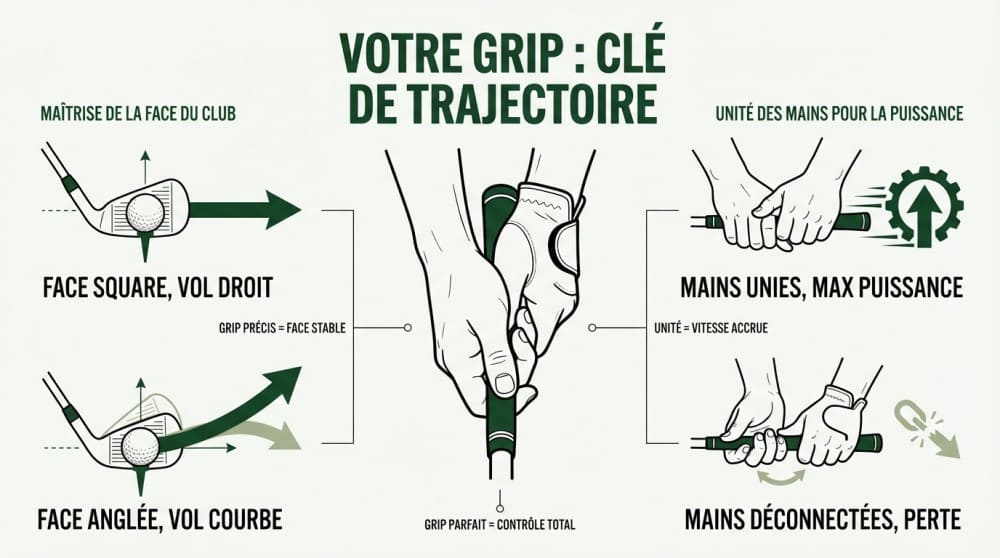 VOTRE GRIP : CLÉ DE TRAJECTOIRE

MAÎTRISE DE LA FACE DU CLUB

FACE SQUARE, VOL DROIT

GRIP PRÉCIS = FACE STABLE

FACE ANGLÉE, VOL COURBE

GRIP PARFAIT = CONTRÔLE TOTAL

UNITÉ DES MAINS POUR LA PUISSANCE

MAINS UNIES, MAX PUISSANCE

UNITÉ = VITESSE ACCRUE

MAINS DÉCONNECTÉES, PERTE